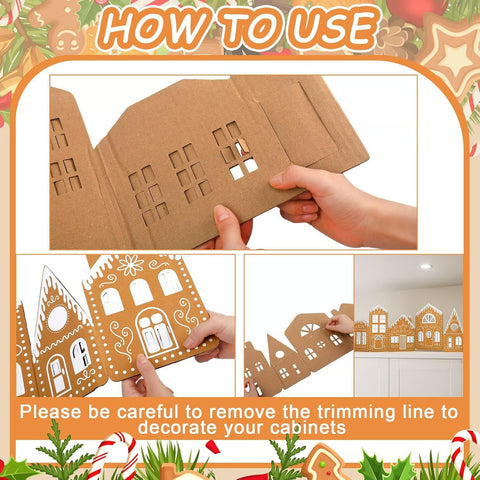 HOW TO USE

Please be careful to remove the trimming line to decorate your cabinets